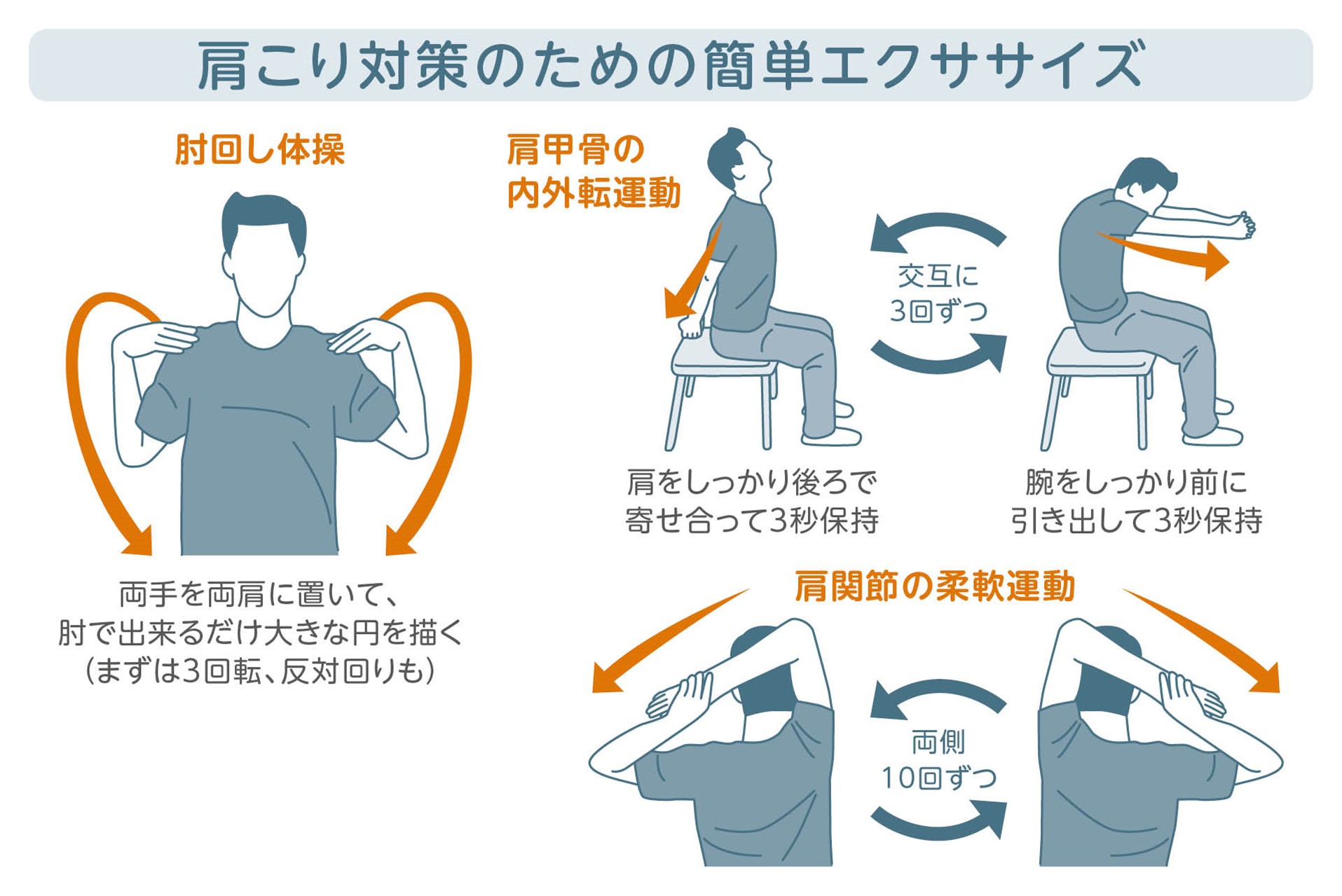 肩こり対策のための簡単エクササイズ

肘回し体操

両手を両肩に置いて、肘で出来るだけ大きな円を描く（まずは3回転、反対回りも）

肩甲骨の内外転運動

交互に3回ずつ

肩をしっかり後ろで寄せ合って3秒保持

腕をしっかり前に引き出して3秒保持

肩関節の柔軟運動

両側10回ずつ